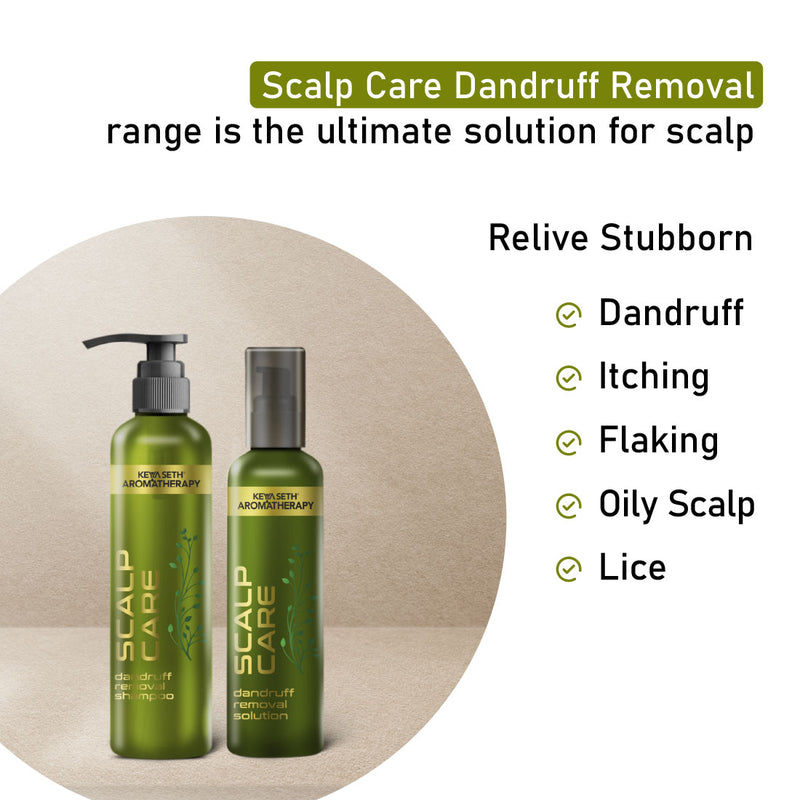 Scalp Care Dandruff Removal range is the ultimate solution for scalp

Relive Stubborn

Dandruff

Itching

Flaking

Oily Scalp

Lice

KEYA SETH AROMATHERAPY

SCALP CARE

dandruff removal shampoo

KEYA SETH AROMATHERAPY

SCALP CARE

dandruff removal solution